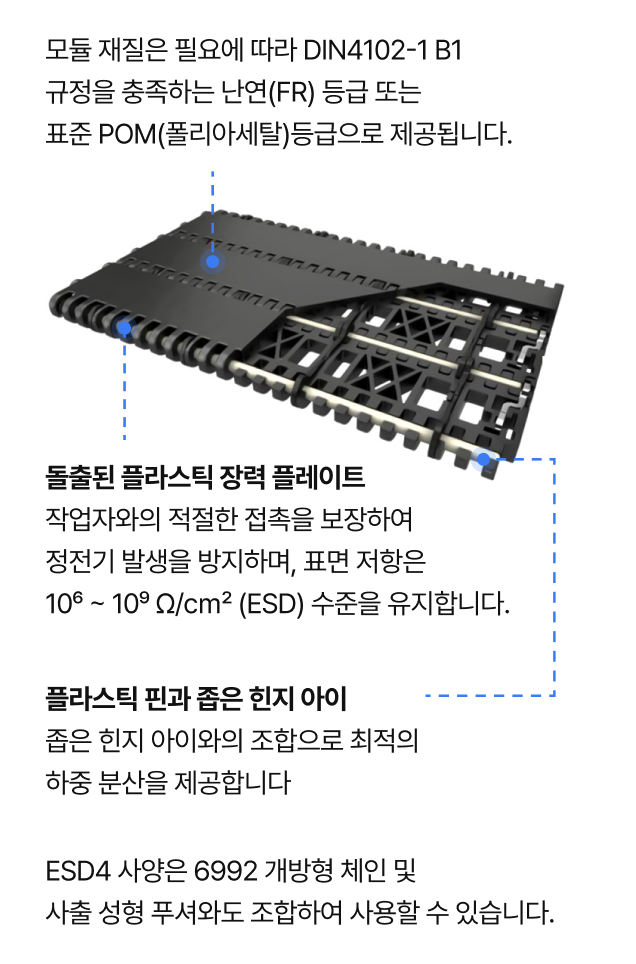 모듈 재질은 필요에 따라 DIN4102-1 B1 규정을 충족하는 난연(FR) 등급 또는 표준 POM(폴리아세탈)등급으로 제공됩니다.

돌출된 플라스틱 장력 플레이트
작업자와의 적절한 접촉을 보장하여 정전기 발생을 방지하며, 표면 저항은 $10^6$ ~ $10^9$ $\Omega/cm^2$ (ESD) 수준을 유지합니다.

플라스틱 핀과 좁은 힌지 아이
좁은 힌지 아이와의 조합으로 최적의 하중 분산을 제공합니다

ESD4 사양은 6992 개방형 체인 및 사출 성형 푸셔와도 조합하여 사용할 수 있습니다.